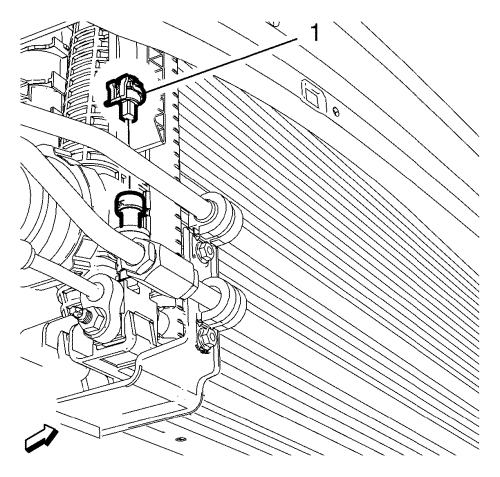 1