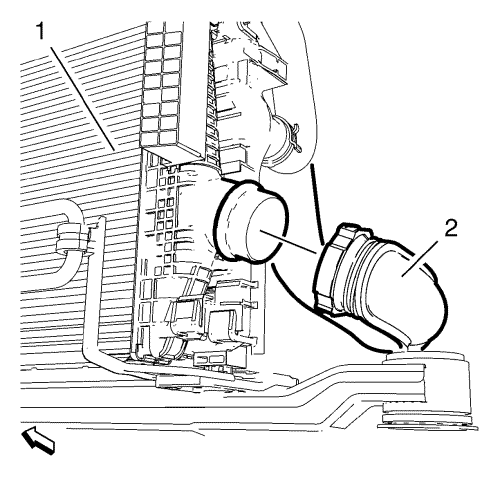 1

2