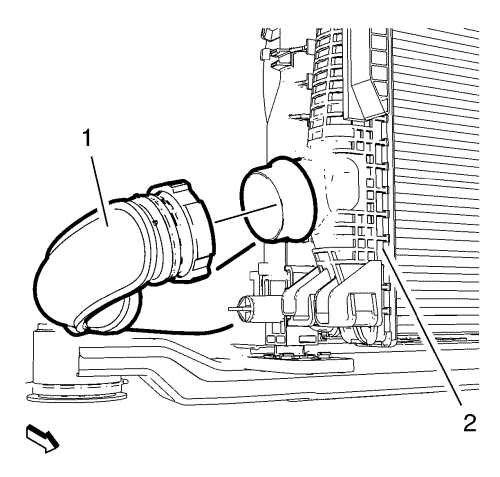 1

2