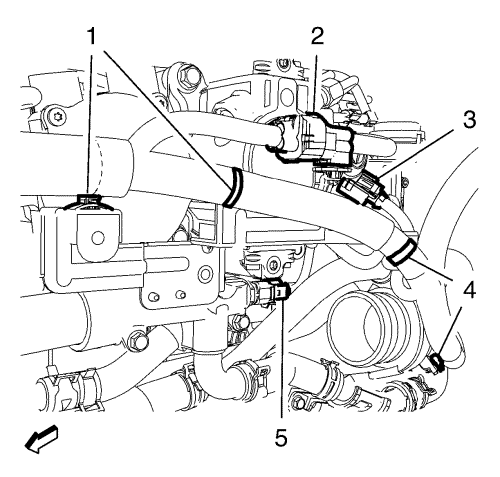 1
2
3
4
5