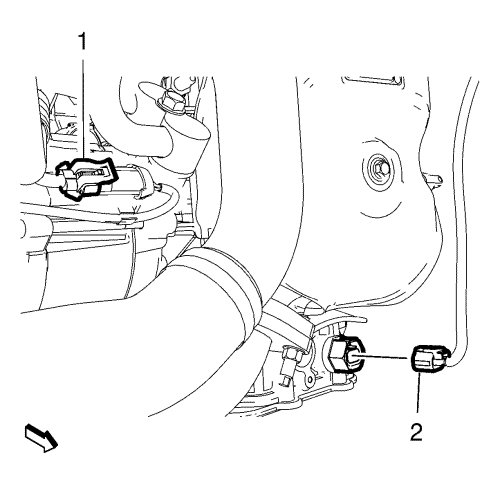 1
2