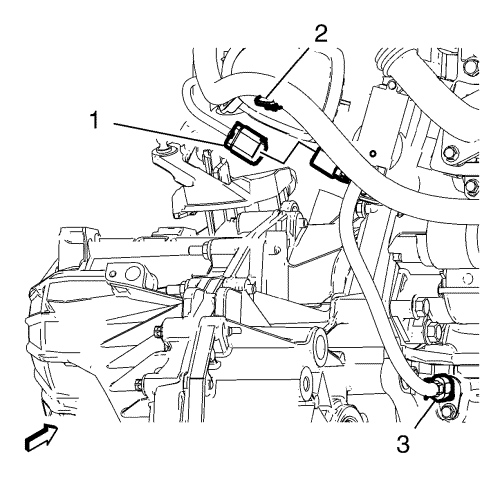 2
1
3