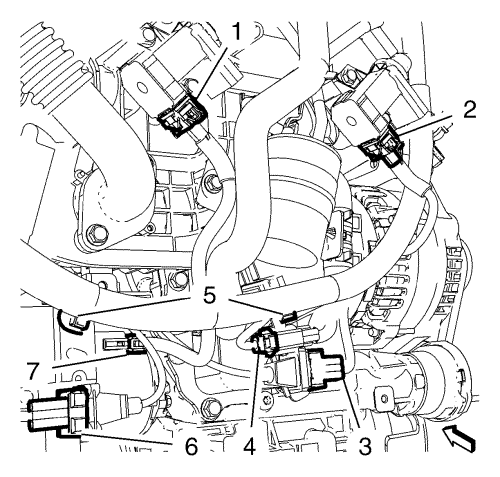 1
2
5
7
6
4
3