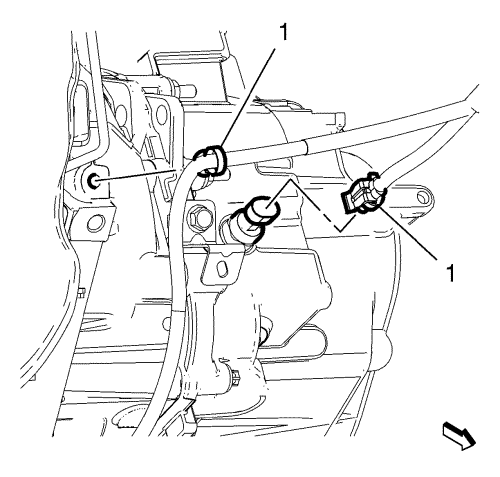 1

1