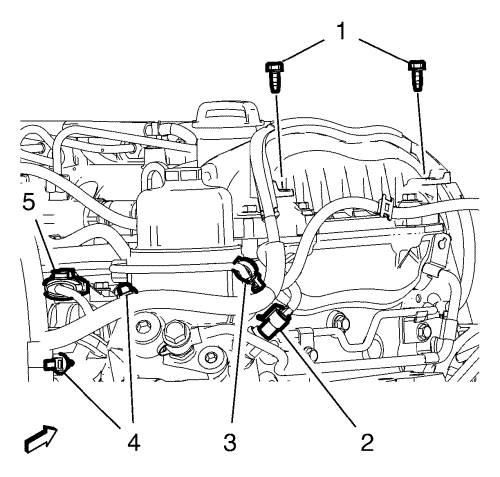 1
5
4
3
2