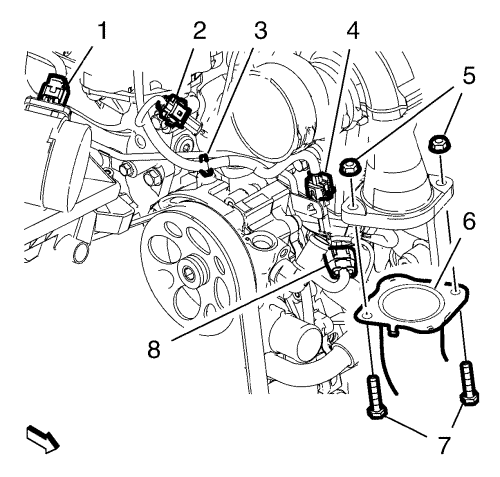 1
2
3
4
5
6
8
7