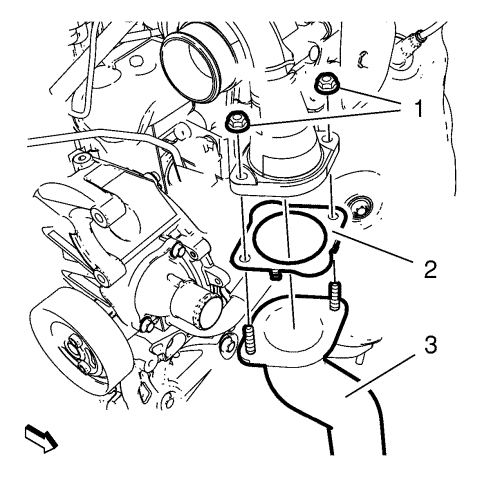 1
2
3