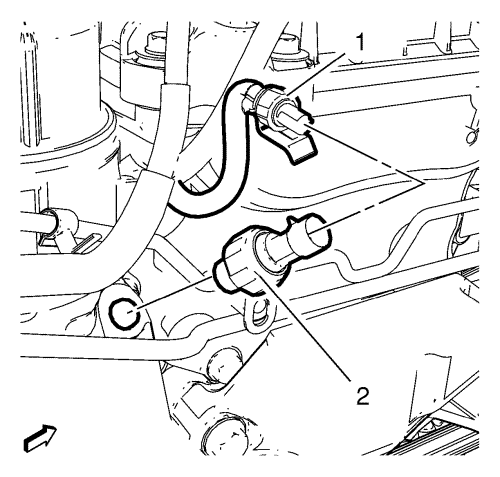 1

2