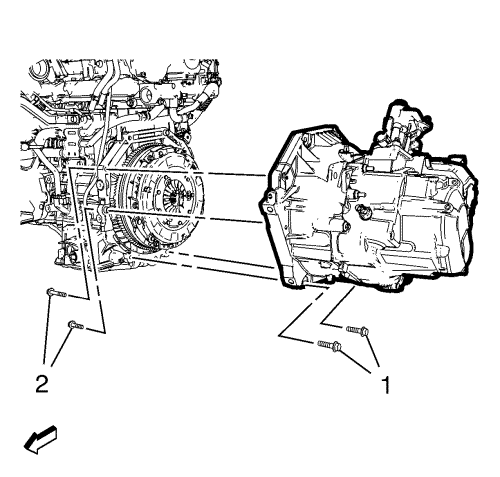 2

1