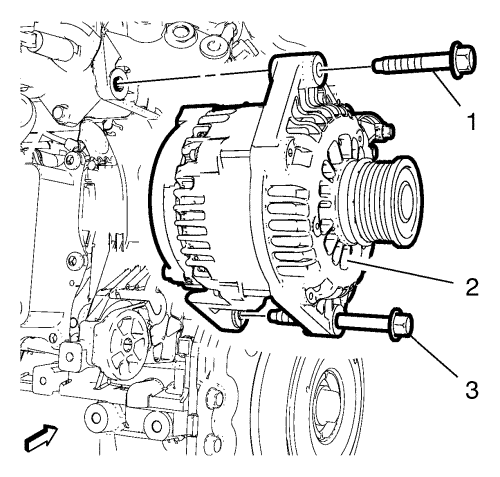 1
2
3