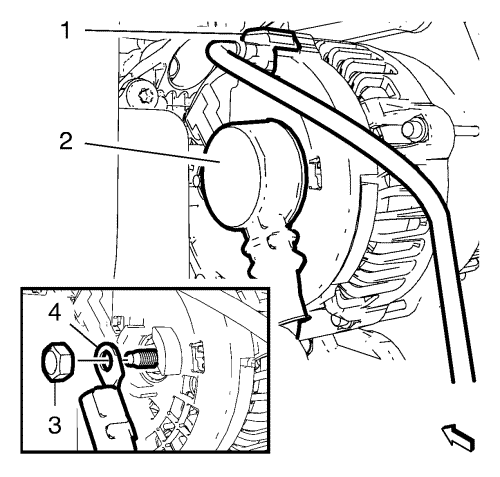 1
2
4
3