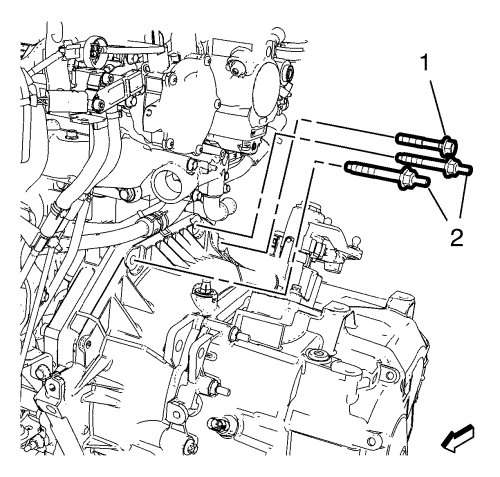 1
2