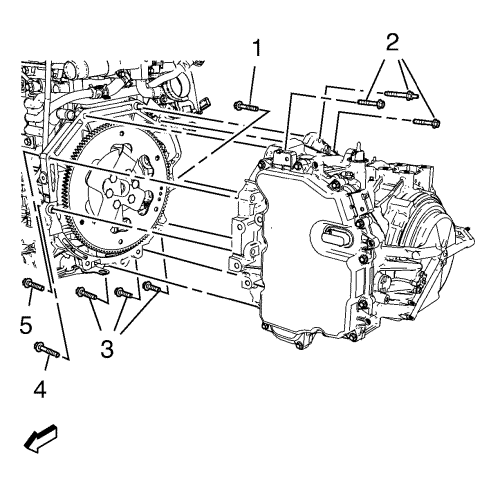 1
2
5
3
4