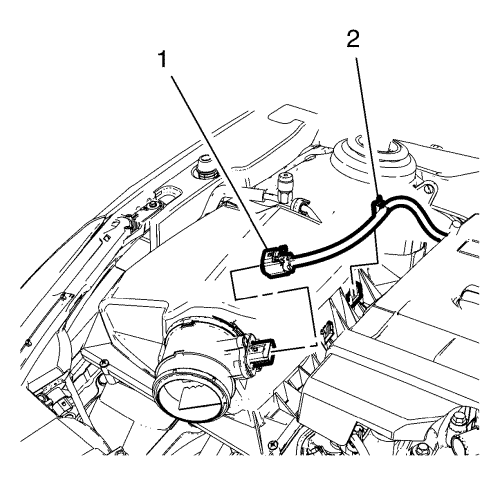 1
2