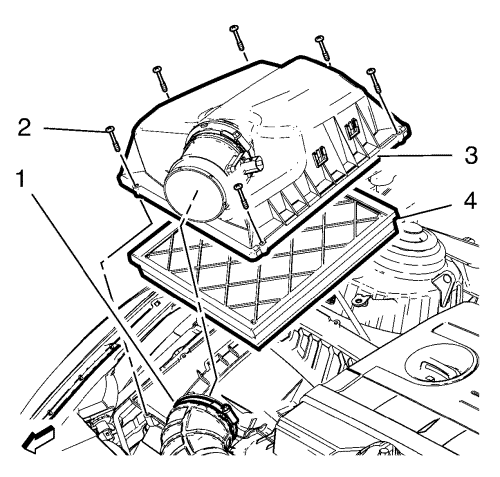 2
1
3
4