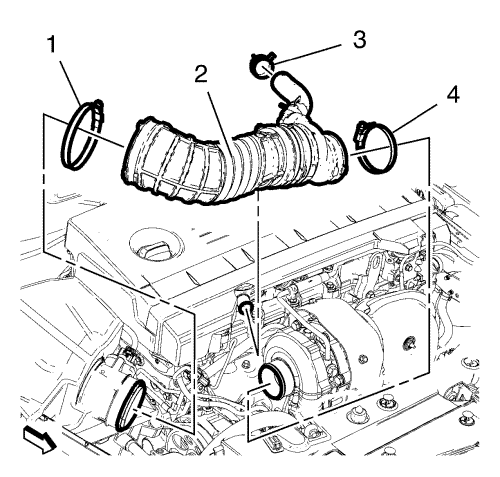 1
2
3
4