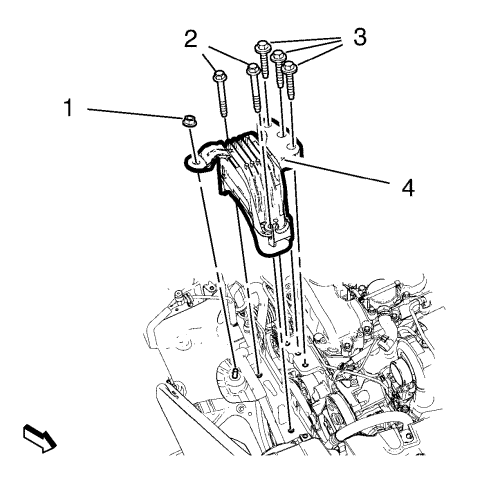 2
3
1
4