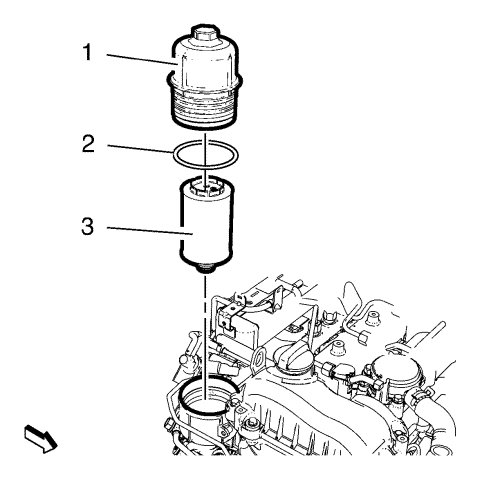 1
2
3