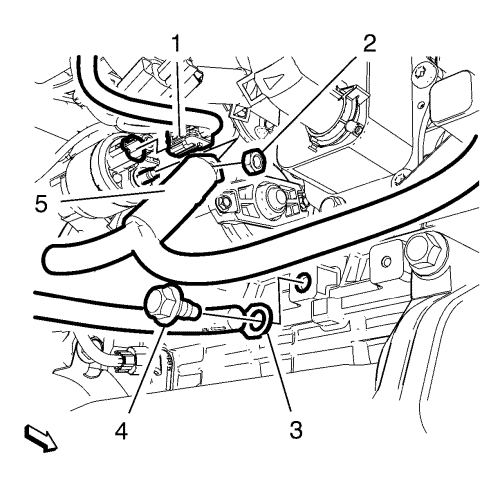 1
2
5
4
3