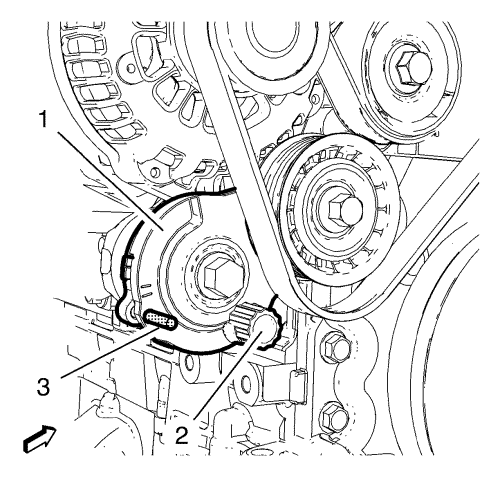 1
3
2