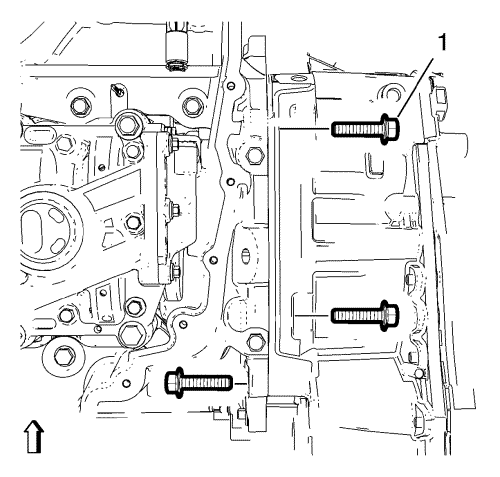 1