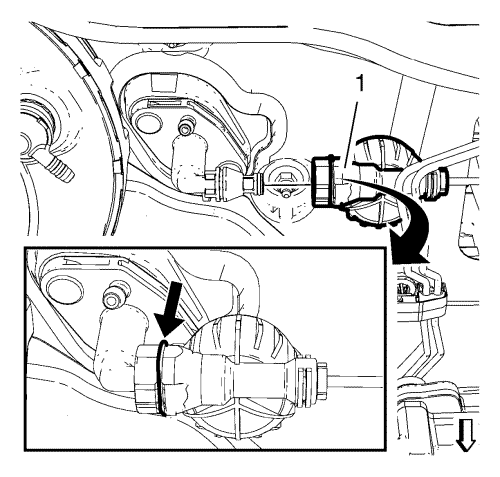 1