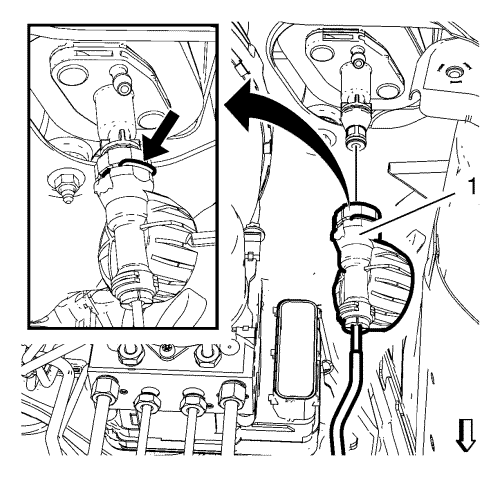 1