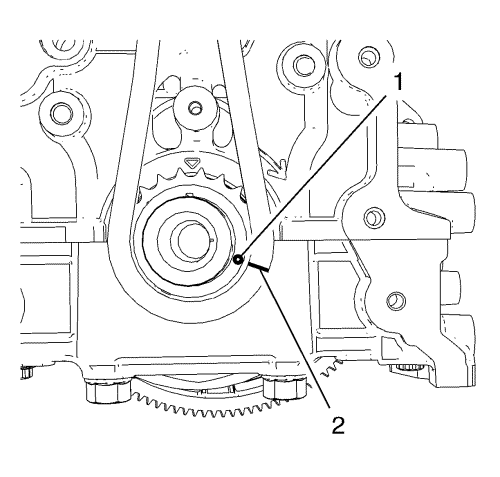 1

2