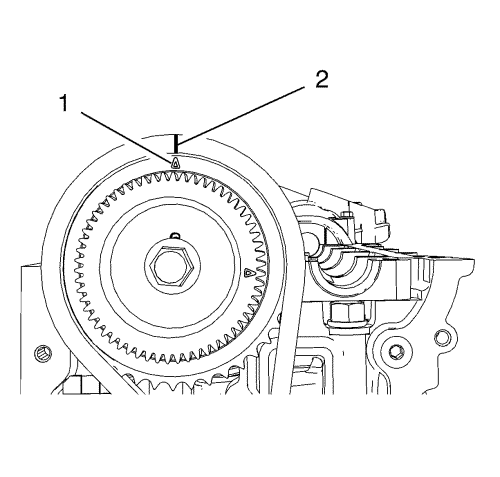 1
2