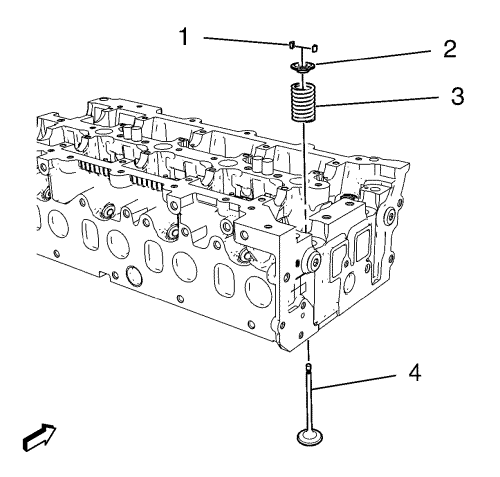 1
2
3
4