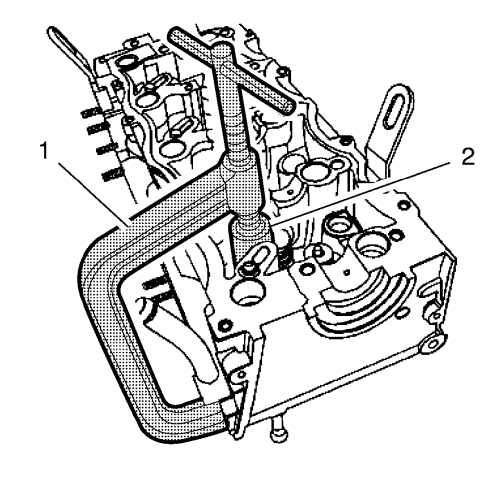 1
2