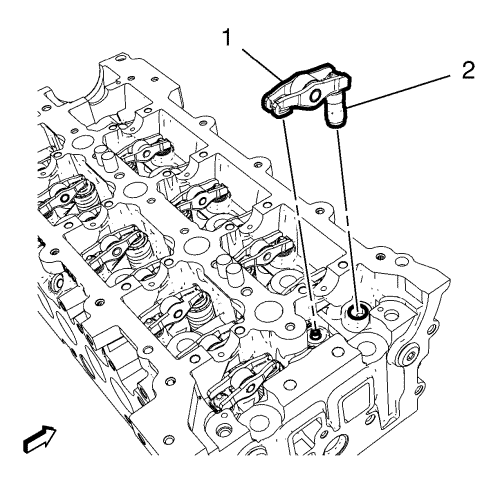 1
2