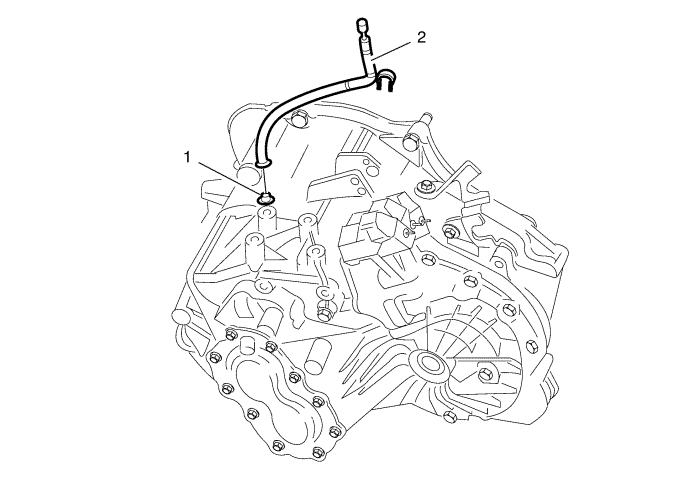 2

1