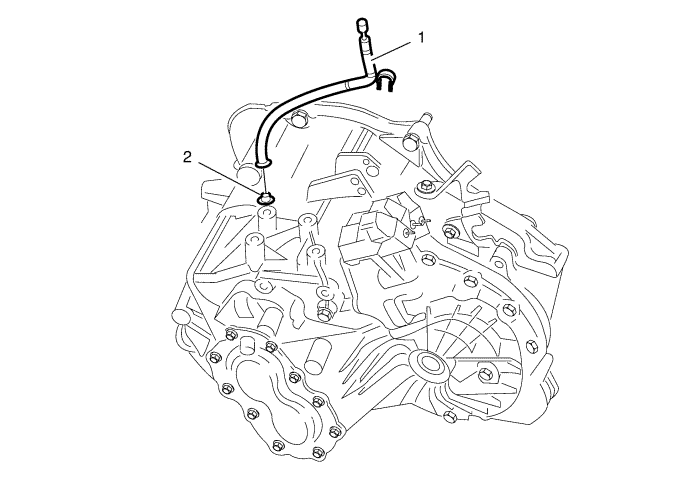 1
2