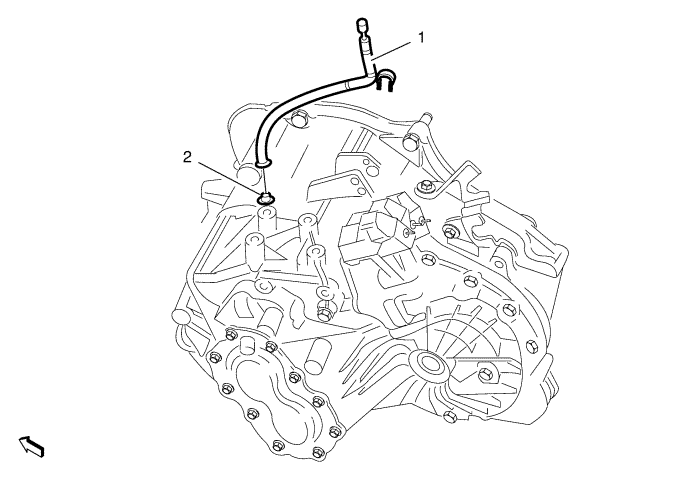 1
2