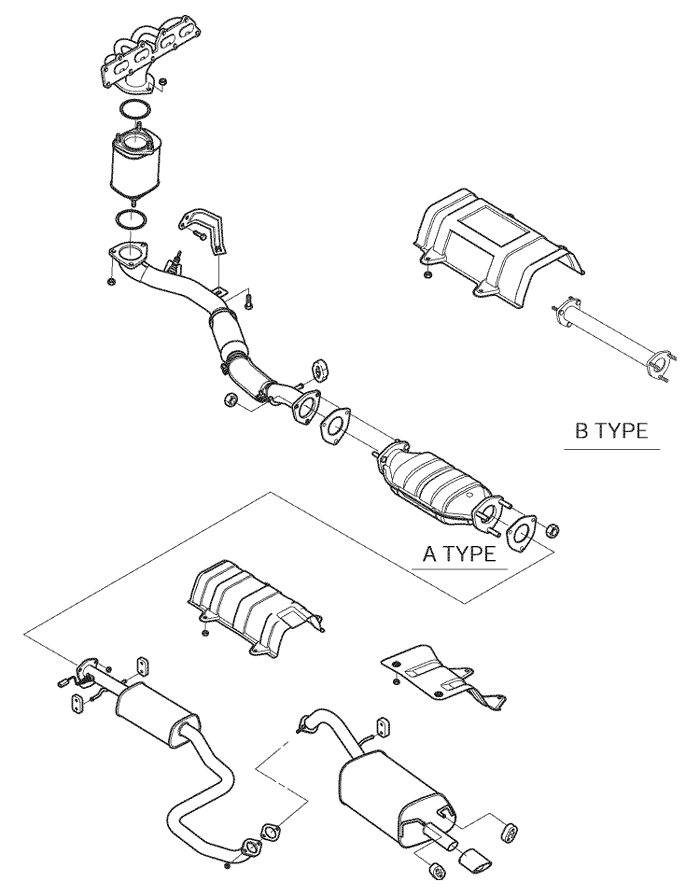 B TYPE

A TYPE