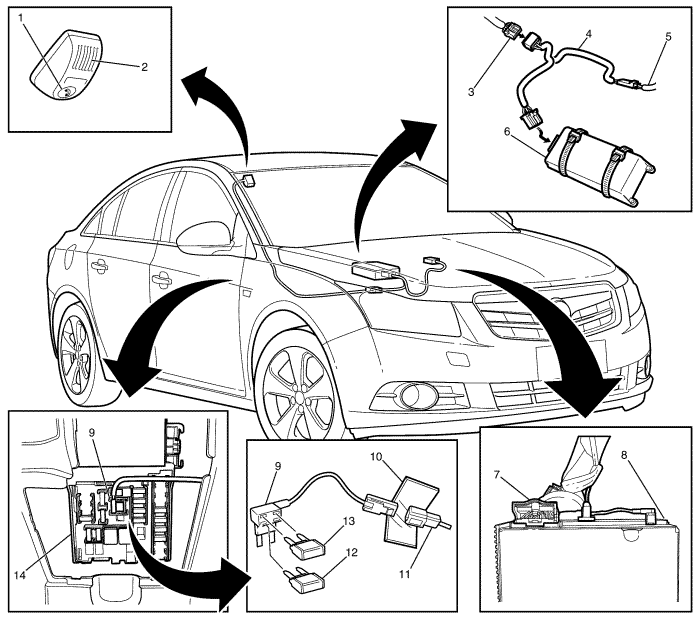 1
2
3
4
5
6
9
14
9
10
13
12
11
7
8