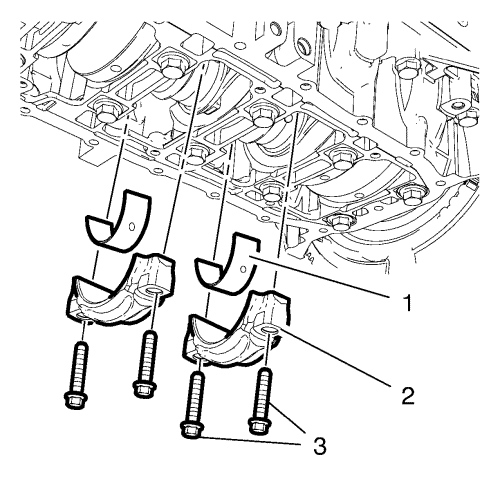 1
2
3