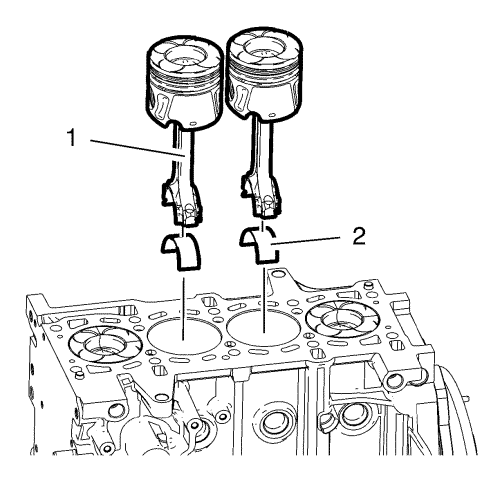 1
2