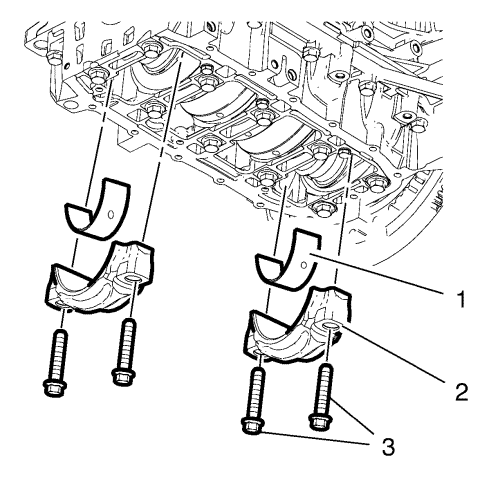 1
2
3