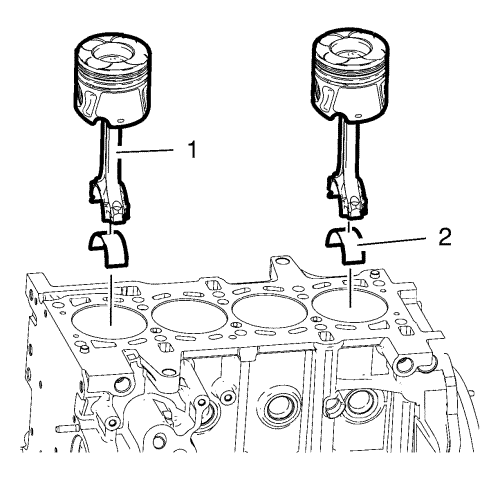 1
2