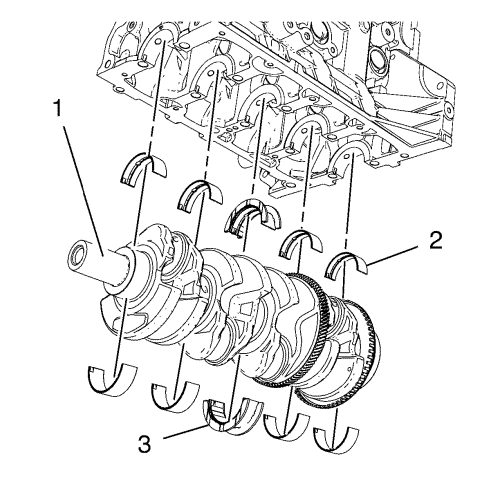 1
2
3