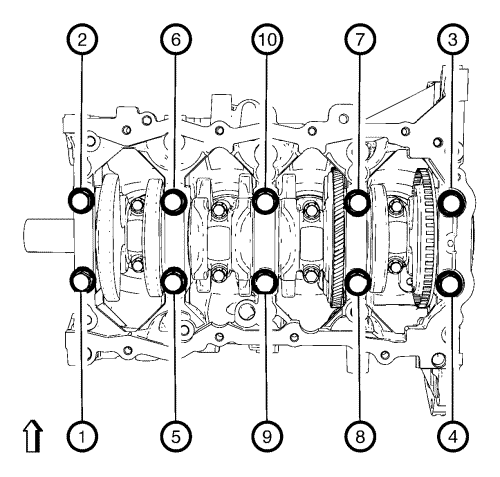 2
6
10
7
3
1
5
9
8
4