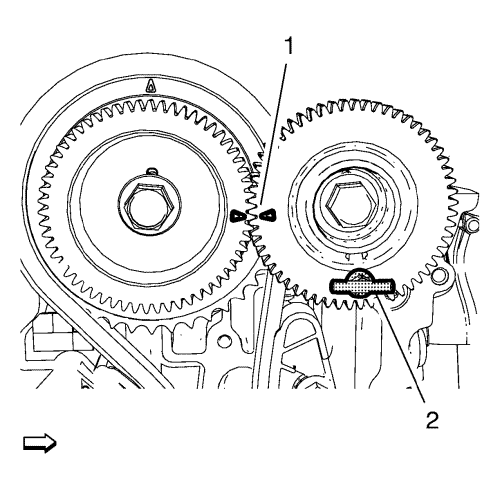 1

2