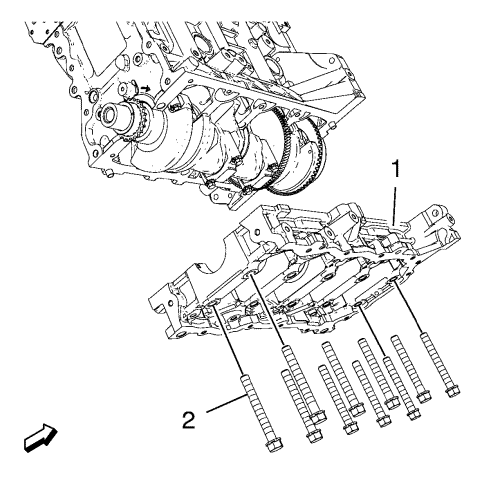 1

2