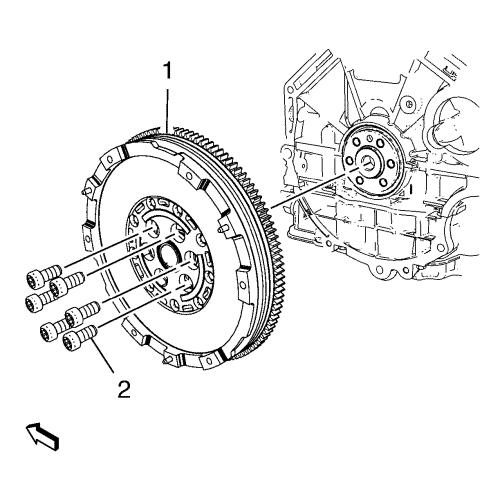 1

2