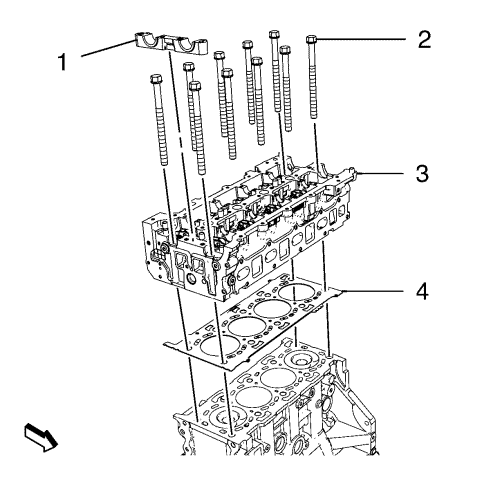 1
2
3
4