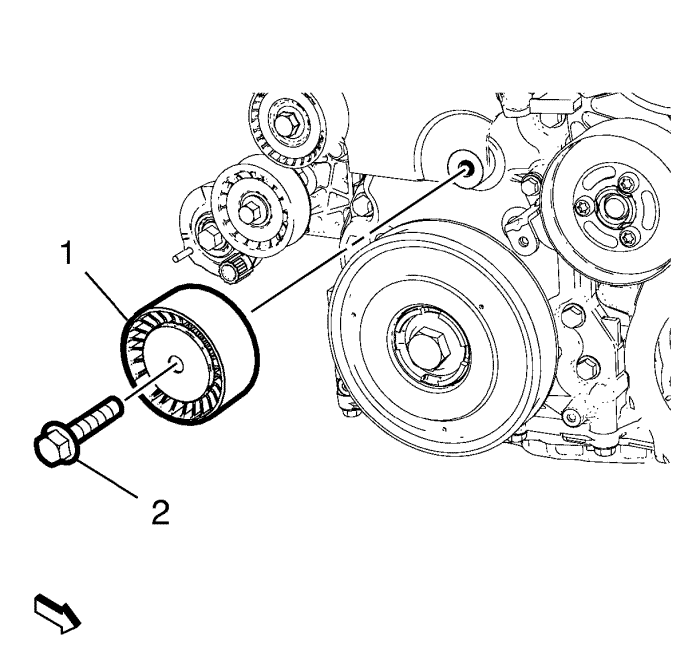 1

2