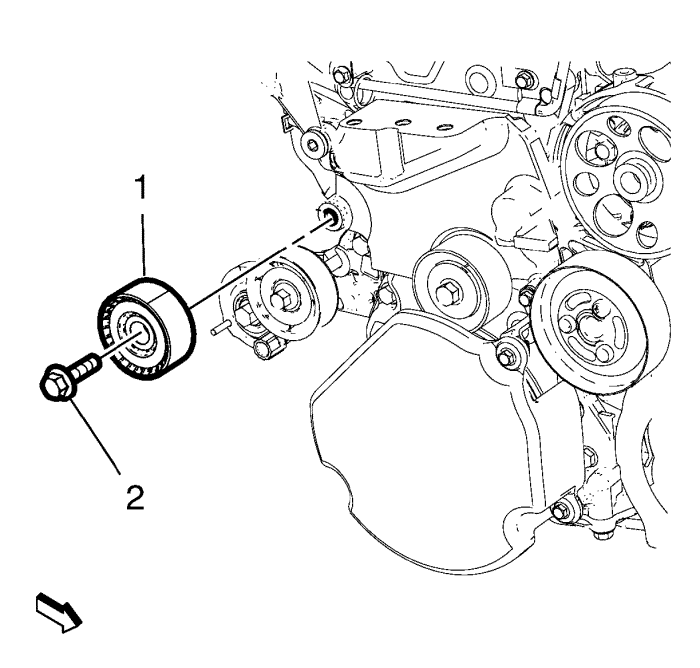 1

2