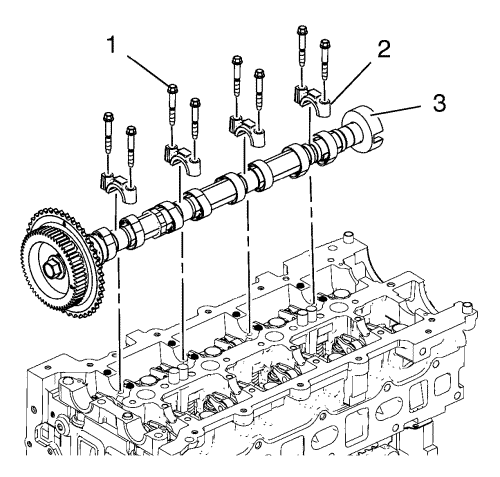 1
2
3